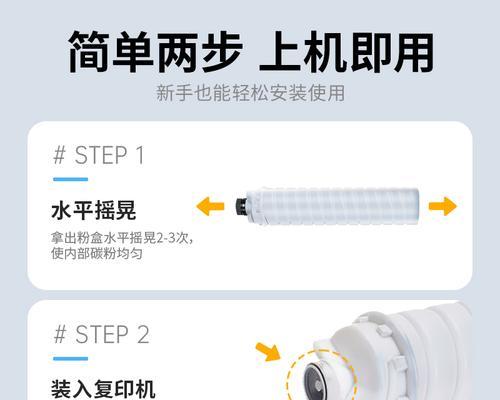 简单两步 上机即用
新手也能轻松安装使用

# STEP 1
水平摇晃
拿出粉盒水平摇晃2-3次，使内部碳粉均匀

# STEP 2
装入复印机